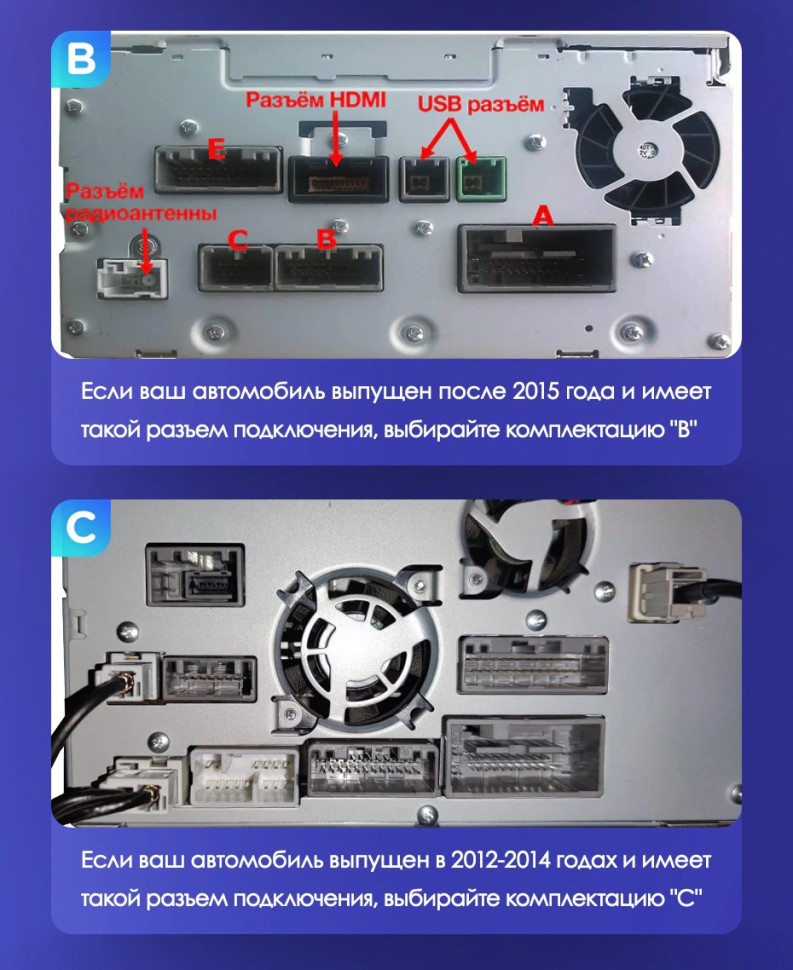 B

Разъём HDMI

USB разъём

E

Разъём радиоантенны

C

B

A

Если ваш автомобиль выпущен после 2015 года и имеет такой разъем подключения, выбирайте комплектацию "B"

C

Если ваш автомобиль выпущен в 2012-2014 годах и имеет такой разъем подключения, выбирайте комплектацию "C"