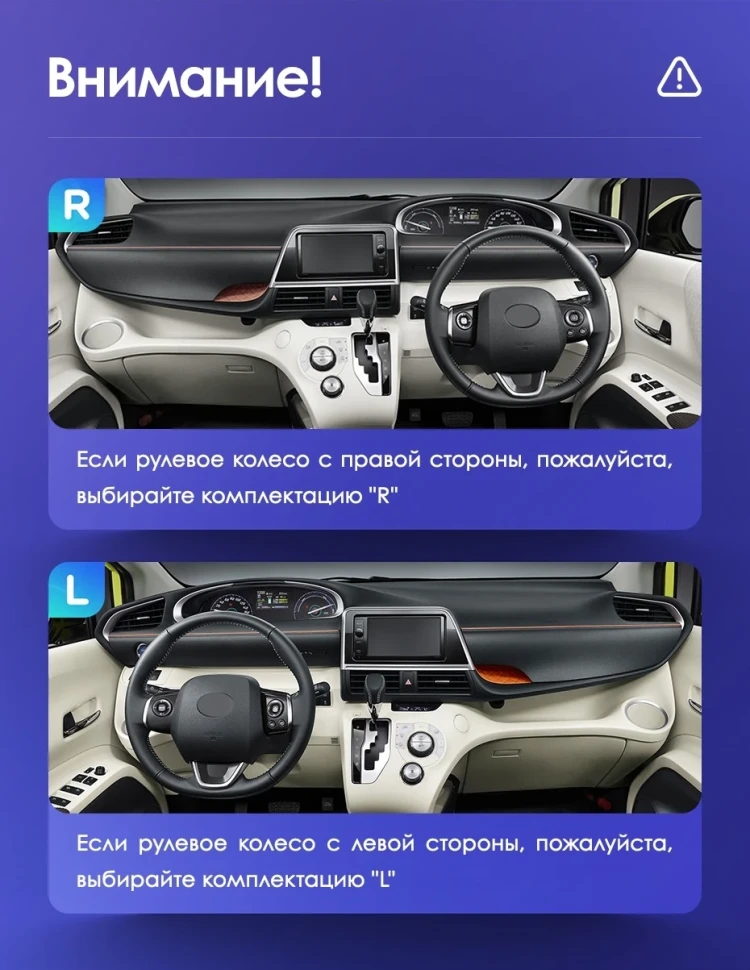 Внимание!

R

Если рулевое колесо с правой стороны, пожалуйста, выбирайте комплектацию "R"

L

Если рулевое колесо с левой стороны, пожалуйста, выбирайте комплектацию "L"